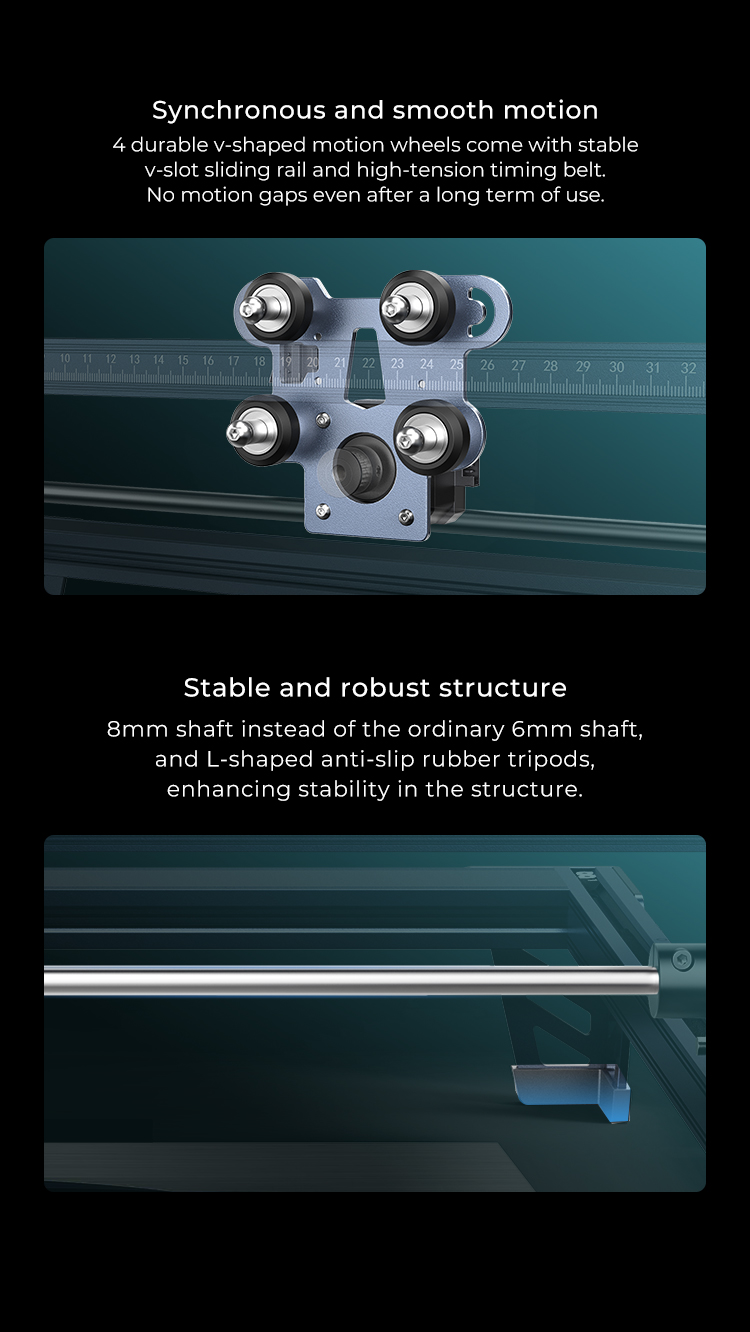 Synchronous and smooth motion
4 durable v-shaped motion wheels come with stable v-slot sliding rail and high-tension timing belt. No motion gaps even after a long term of use.

10 11 12 13 14 15 16 17 18 19 20 21 22 23 24 25 26 27 28 29 30 31 32

Stable and robust structure
8mm shaft instead of the ordinary 6mm shaft, and L-shaped anti-slip rubber tripods, enhancing stability in the structure.